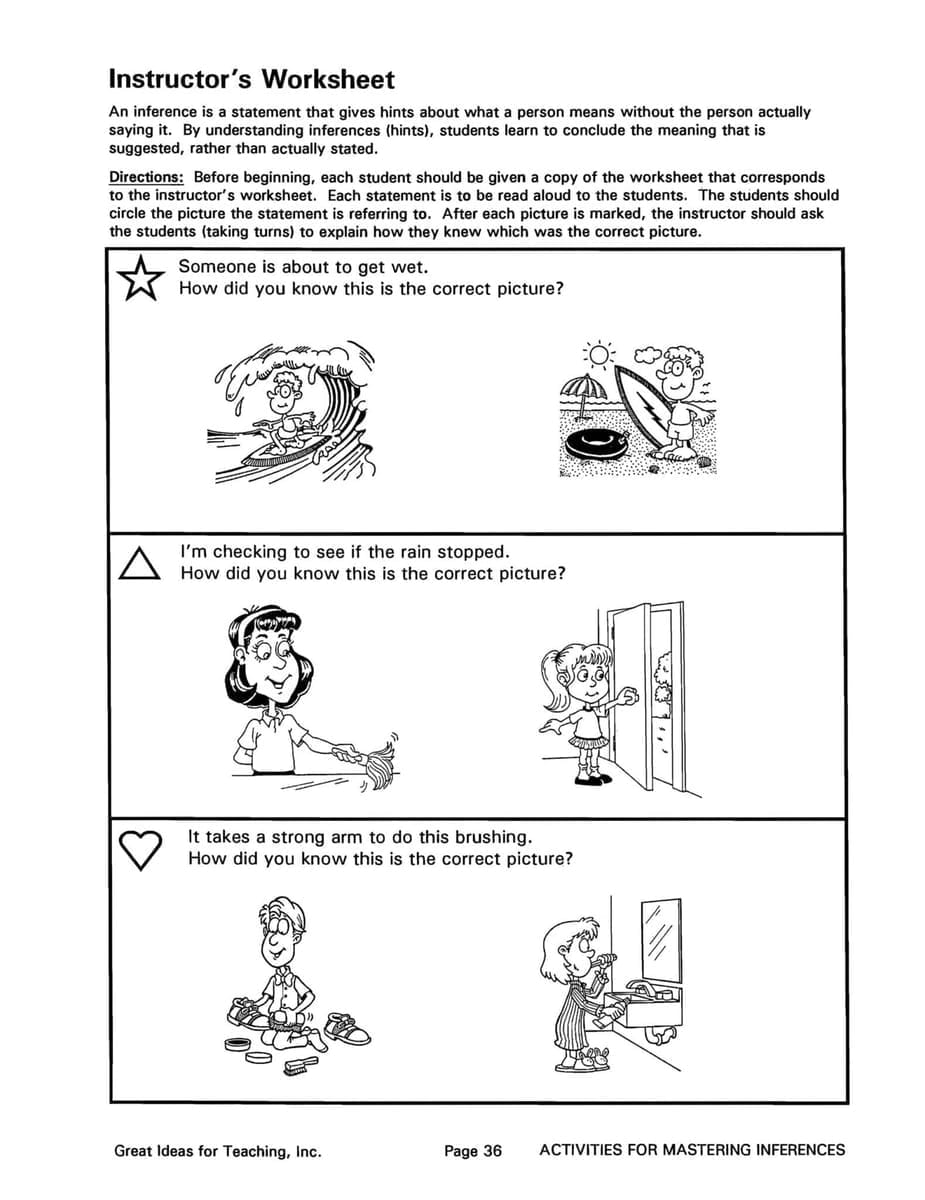 Instructor's Worksheet

An inference is a statement that gives hints about what a person means without the person actually saying it. By understanding inferences (hints), students learn to conclude the meaning that is suggested, rather than actually stated.

Directions: Before beginning, each student should be given a copy of the worksheet that corresponds to the instructor's worksheet. Each statement is to be read aloud to the students. The students should circle the picture the statement is referring to. After each picture is marked, the instructor should ask the students (taking turns) to explain how they knew which was the correct picture.

Someone is about to get wet.
How did you know this is the correct picture?

I'm checking to see if the rain stopped.
How did you know this is the correct picture?

It takes a strong arm to do this brushing.
How did you know this is the correct picture?

Great Ideas for Teaching, Inc. Page 36 ACTIVITIES FOR MASTERING INFERENCES