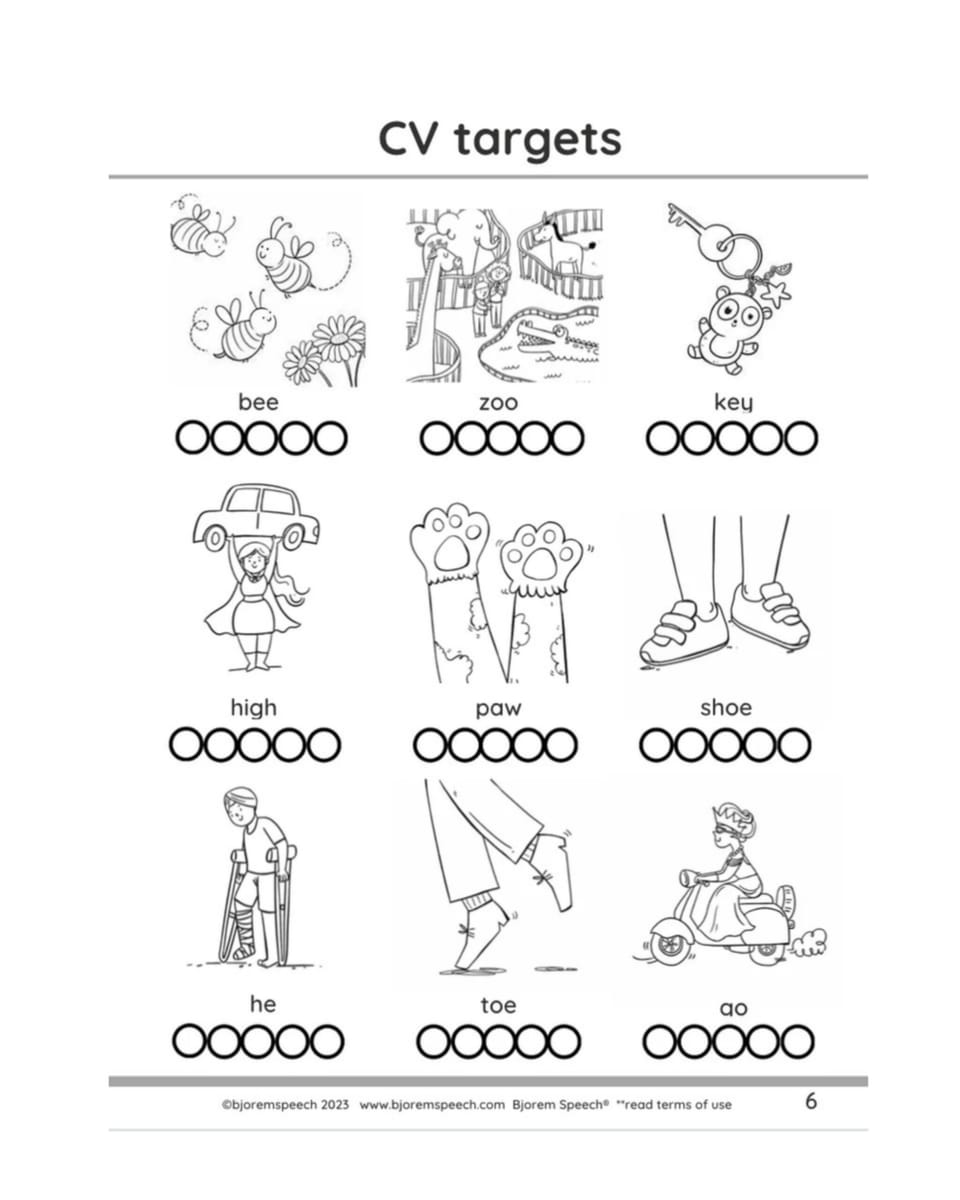 CV targets

bee

zoo

key

high

paw

shoe

he

toe

go

©bjoremspeech 2023 www.bjoremspeech.com Bjorem Speech® **read terms of use 6