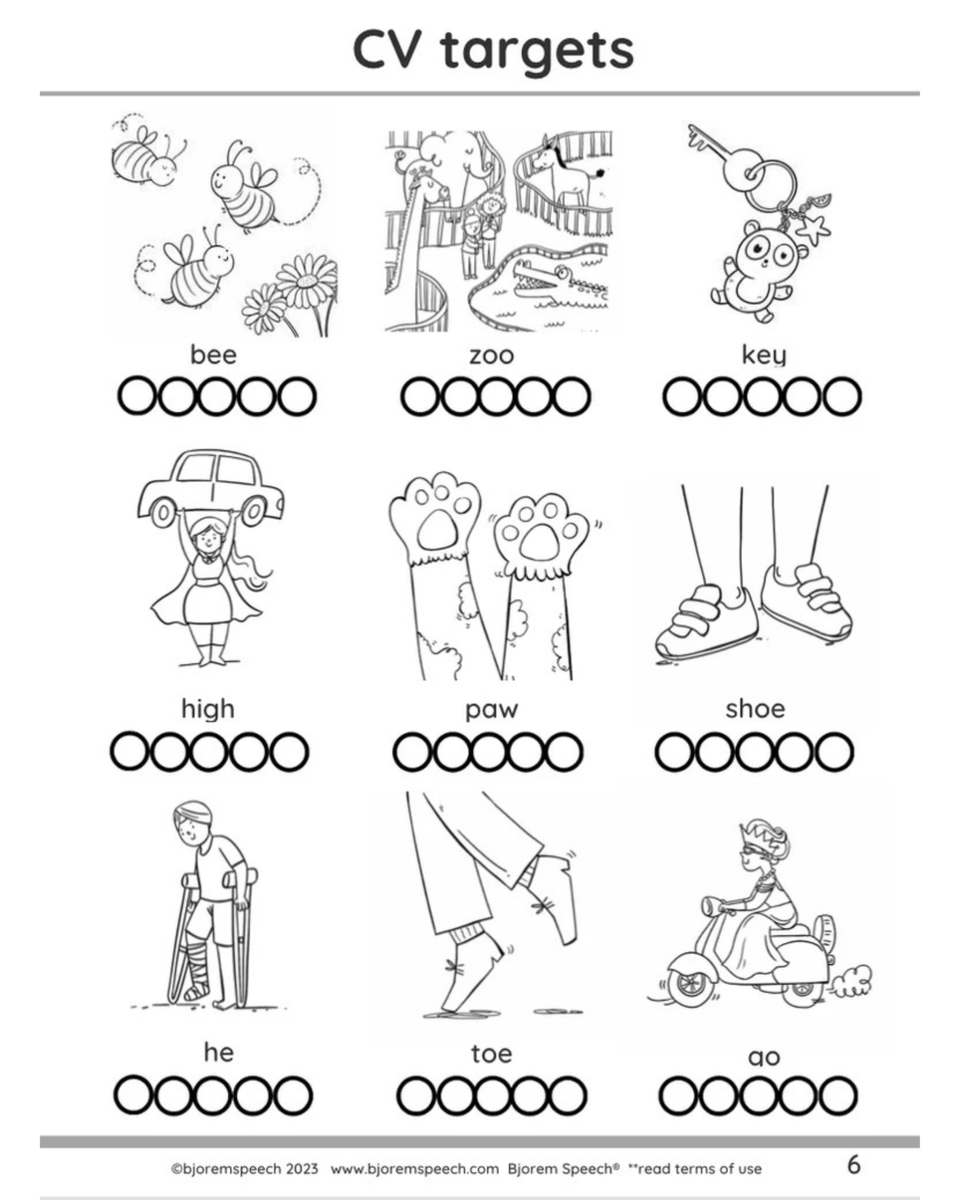 CV targets

bee

zoo

key

high

paw

shoe

he

toe

go

©bjoremspeech 2023 www.bjoremspeech.com Bjorem Speech® **read terms of use 6