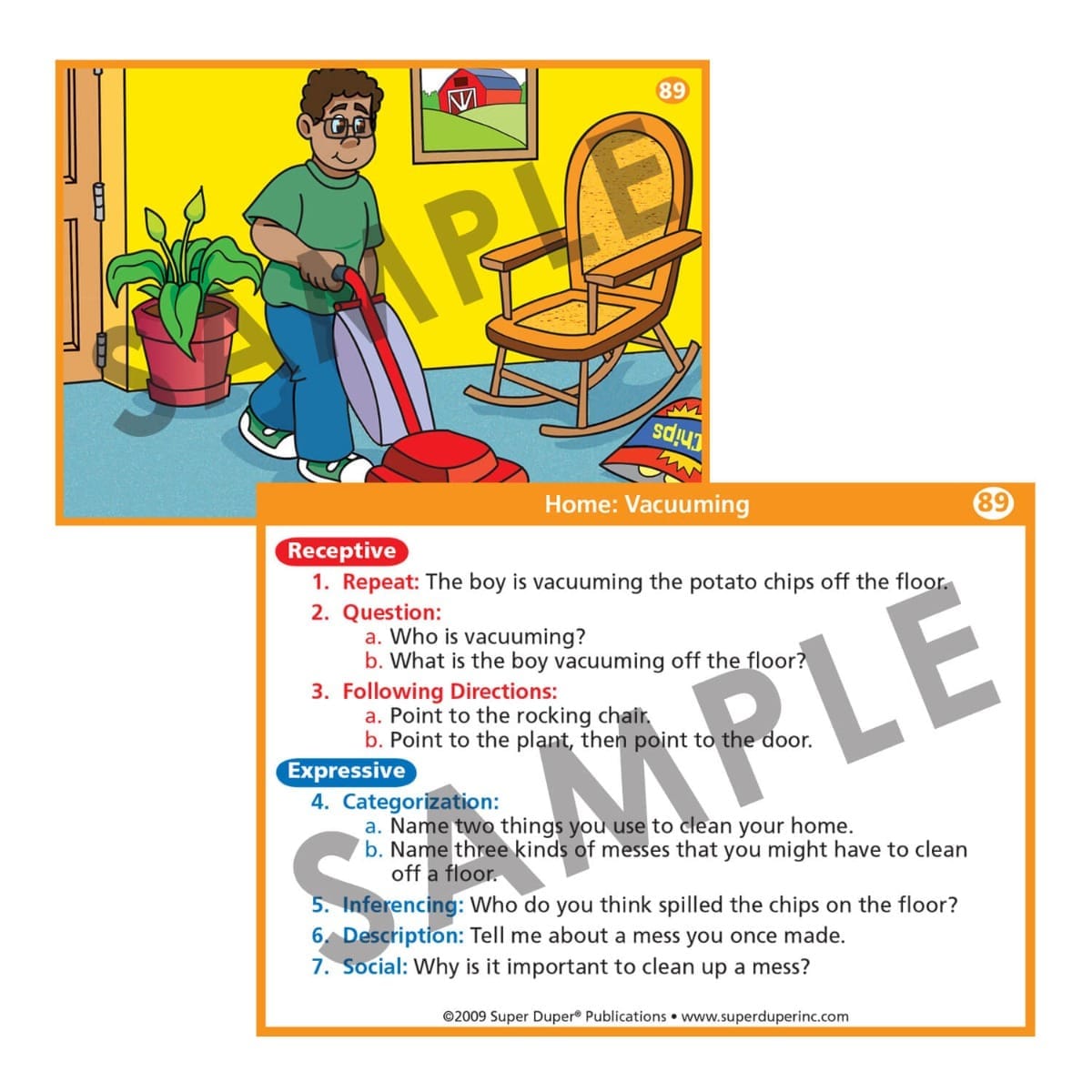 89

SAMPLE

Chips

Home: Vacuuming

89

Receptive

1. Repeat: The boy is vacuuming the potato chips off the floor.

2. Question:
a. Who is vacuuming?
b. What is the boy vacuuming off the floor?

3. Following Directions:
a. Point to the rocking chair.
b. Point to the plant, then point to the door.

Expressive

4. Categorization:
a. Name two things you use to clean your home.
b. Name three kinds of messes that you might have to clean off a floor.

5. Inferencing: Who do you think spilled the chips on the floor?

6. Description: Tell me about a mess you once made.

7. Social: Why is it important to clean up a mess?

SAMPLE

©2009 Super Duper® Publications • www.superduperinc.com