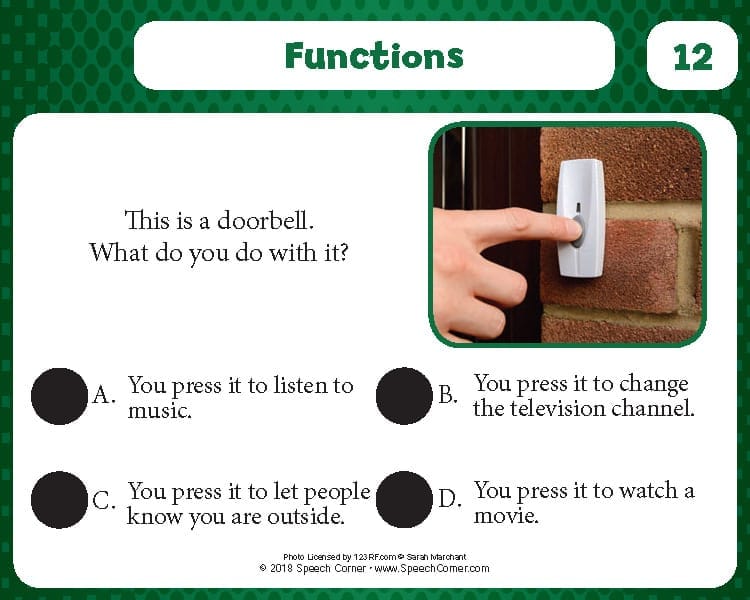 Functions

12

This is a doorbell.
What do you do with it?

A. You press it to listen to music.

B. You press it to change the television channel.

C. You press it to let people know you are outside.

D. You press it to watch a movie.

Photo Licensed by 123RF.com © Sarah Marchant
© 2018 Speech Corner • www.SpeechCorner.com