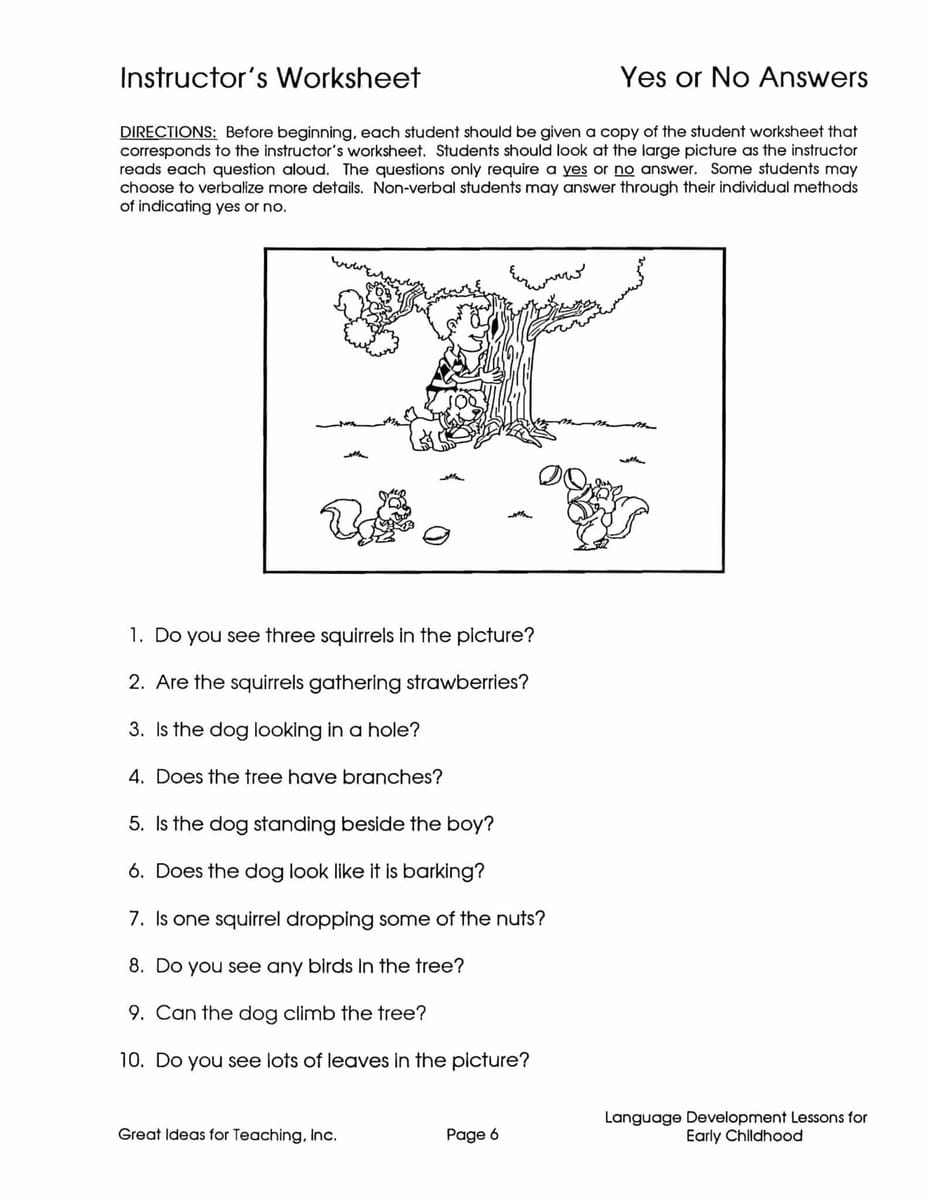 Instructor's Worksheet

Yes or No Answers

DIRECTIONS: Before beginning, each student should be given a copy of the student worksheet that corresponds to the instructor's worksheet. Students should look at the large picture as the instructor reads each question aloud. The questions only require a yes or no answer. Some students may choose to verbalize more details. Non-verbal students may answer through their individual methods of indicating yes or no.

1. Do you see three squirrels in the picture?

2. Are the squirrels gathering strawberries?

3. Is the dog looking in a hole?

4. Does the tree have branches?

5. Is the dog standing beside the boy?

6. Does the dog look like it is barking?

7. Is one squirrel dropping some of the nuts?

8. Do you see any birds in the tree?

9. Can the dog climb the tree?

10. Do you see lots of leaves in the picture?

Great Ideas for Teaching, Inc.

Page 6

Language Development Lessons for Early Childhood