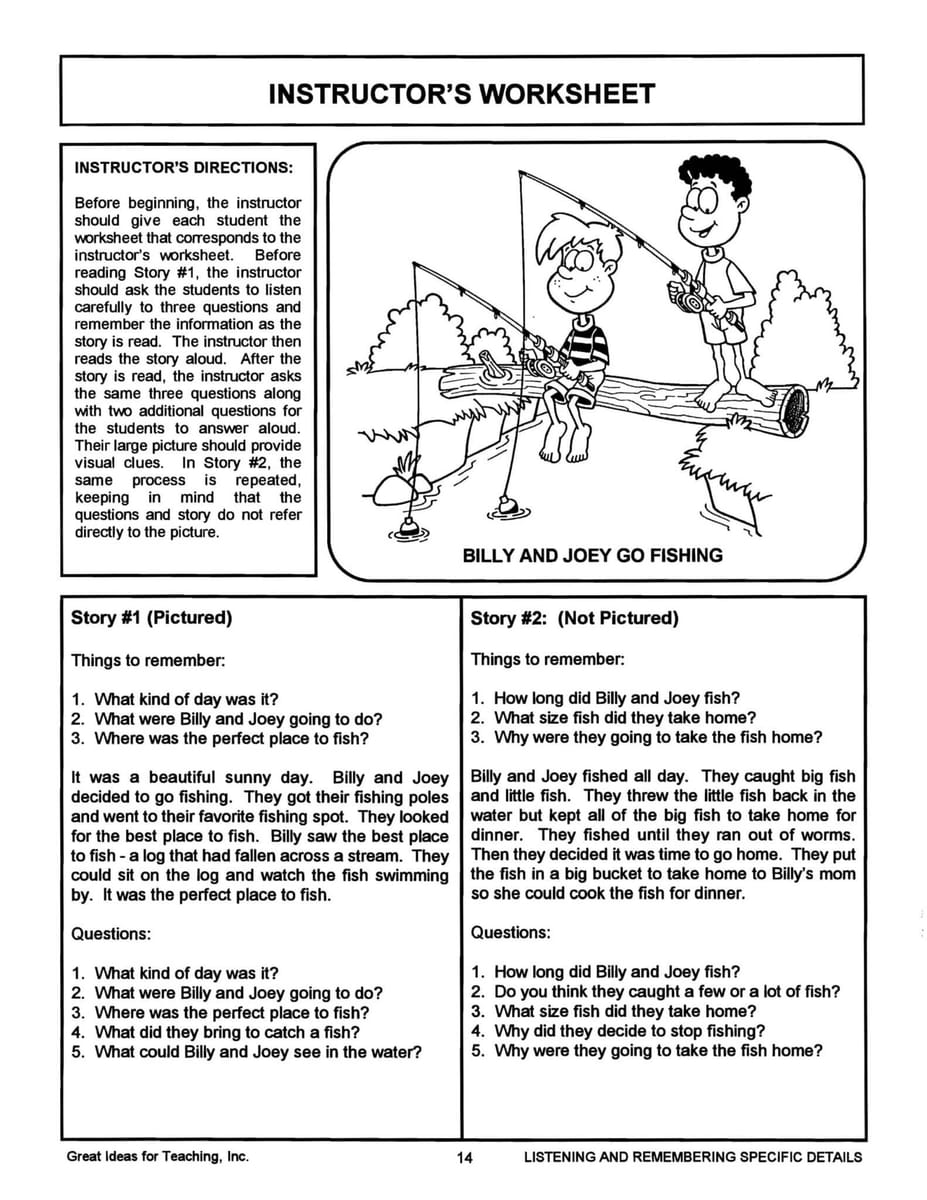 INSTRUCTOR'S WORKSHEET

INSTRUCTOR'S DIRECTIONS:

Before beginning, the instructor should give each student the worksheet that corresponds to the instructor's worksheet. Before reading Story #1, the instructor should ask the students to listen carefully to three questions and remember the information as the story is read. The instructor then reads the story aloud. After the story is read, the instructor asks the same three questions along with two additional questions for the students to answer aloud. Their large picture should provide visual clues. In Story #2, the same process is repeated, keeping in mind that the questions and story do not refer directly to the picture.

BILLY AND JOEY GO FISHING

Story #1 (Pictured)

Things to remember:

1. What kind of day was it?
2. What were Billy and Joey going to do?
3. Where was the perfect place to fish?

It was a beautiful sunny day. Billy and Joey decided to go fishing. They got their fishing poles and went to their favorite fishing spot. They looked for the best place to fish. Billy saw the best place to fish - a log that had fallen across a stream. They could sit on the log and watch the fish swimming by. It was the perfect place to fish.

Questions:

1. What kind of day was it?
2. What were Billy and Joey going to do?
3. Where was the perfect place to fish?
4. What did they bring to catch a fish?
5. What could Billy and Joey see in the water?

Story #2: (Not Pictured)

Things to remember:

1. How long did Billy and Joey fish?
2. What size fish did they take home?
3. Why were they going to take the fish home?

Billy and Joey fished all day. They caught big fish and little fish. They threw the little fish back in the water but kept all of the big fish to take home for dinner. They fished until they ran out of worms. Then they decided it was time to go home. They put the fish in a big bucket to take home to Billy's mom so she could cook the fish for dinner.

Questions:

1. How long did Billy and Joey fish?
2. Do you think they caught a few or a lot of fish?
3. What size fish did they take home?
4. Why did they decide to stop fishing?
5. Why were they going to take the fish home?

Great Ideas for Teaching, Inc. 14 LISTENING AND REMEMBERING SPECIFIC DETAILS