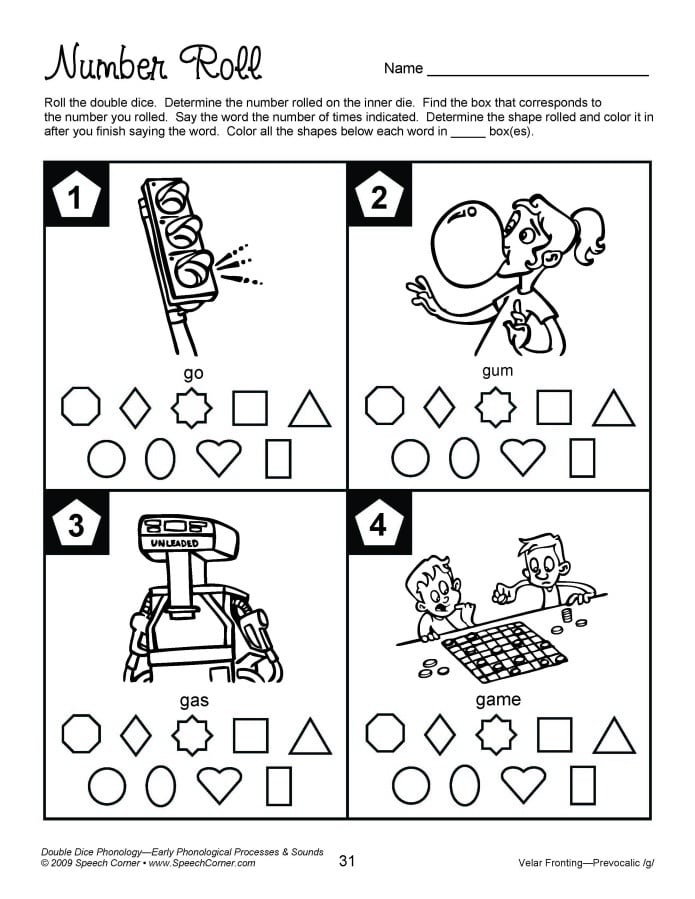 Number Roll

Name ___________________________

Roll the double dice. Determine the number rolled on the inner die. Find the box that corresponds to the number you rolled. Say the word the number of times indicated. Determine the shape rolled and color it in after you finish saying the word. Color all the shapes below each word in _____ box(es).

1

go

2

gum

3

UNLEADED

gas

4

game

Double Dice Phonology—Early Phonological Processes & Sounds
© 2009 Speech Corner • www.SpeechCorner.com

31

Velar Fronting—Prevocalic /g/