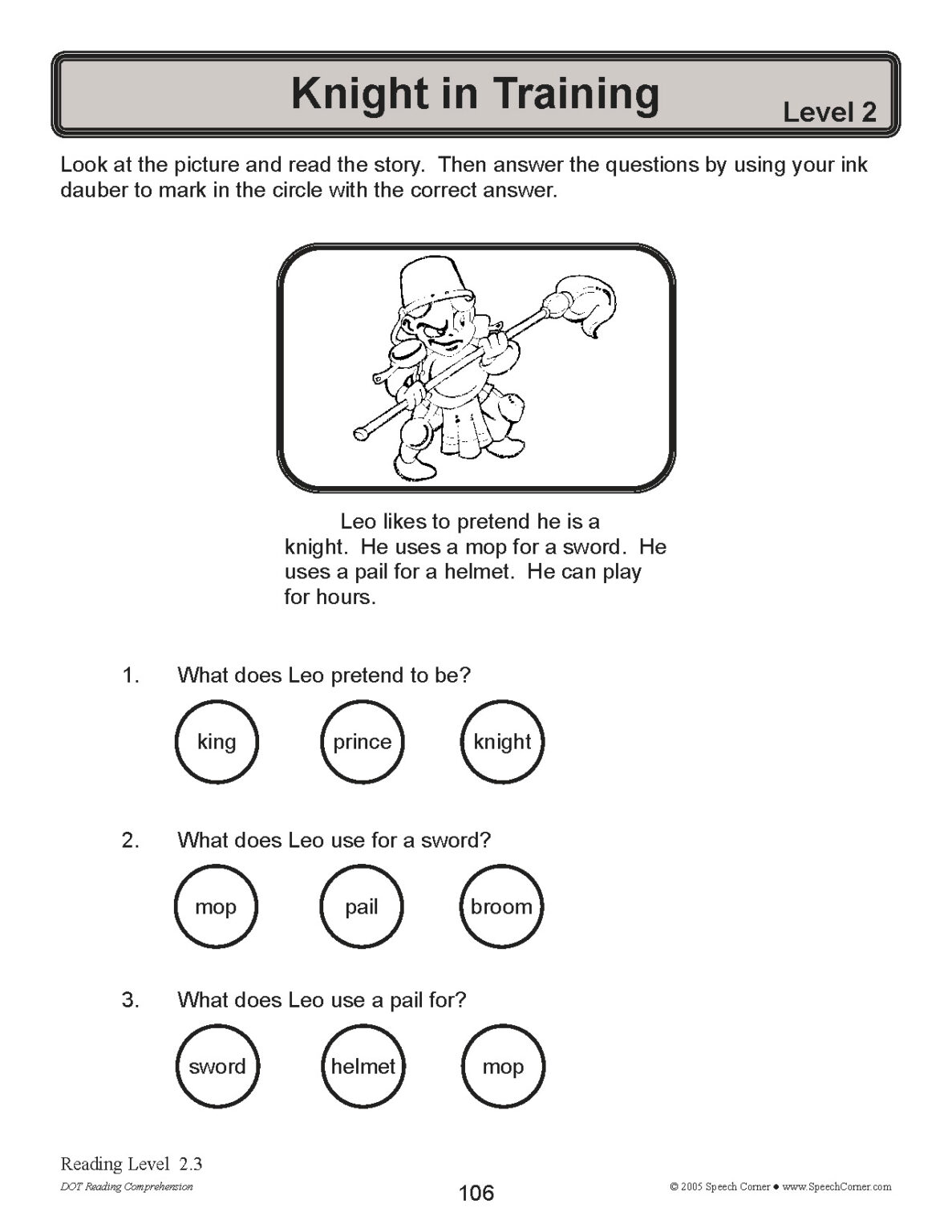 Knight in Training

Level 2

Look at the picture and read the story. Then answer the questions by using your ink dauber to mark in the circle with the correct answer.

Leo likes to pretend he is a knight. He uses a mop for a sword. He uses a pail for a helmet. He can play for hours.

1. What does Leo pretend to be?

king prince knight

2. What does Leo use for a sword?

mop pail broom

3. What does Leo use a pail for?

sword helmet mop

Reading Level 2.3

DOT Reading Comprehension

106

© 2005 Speech Corner ● www.SpeechCorner.com