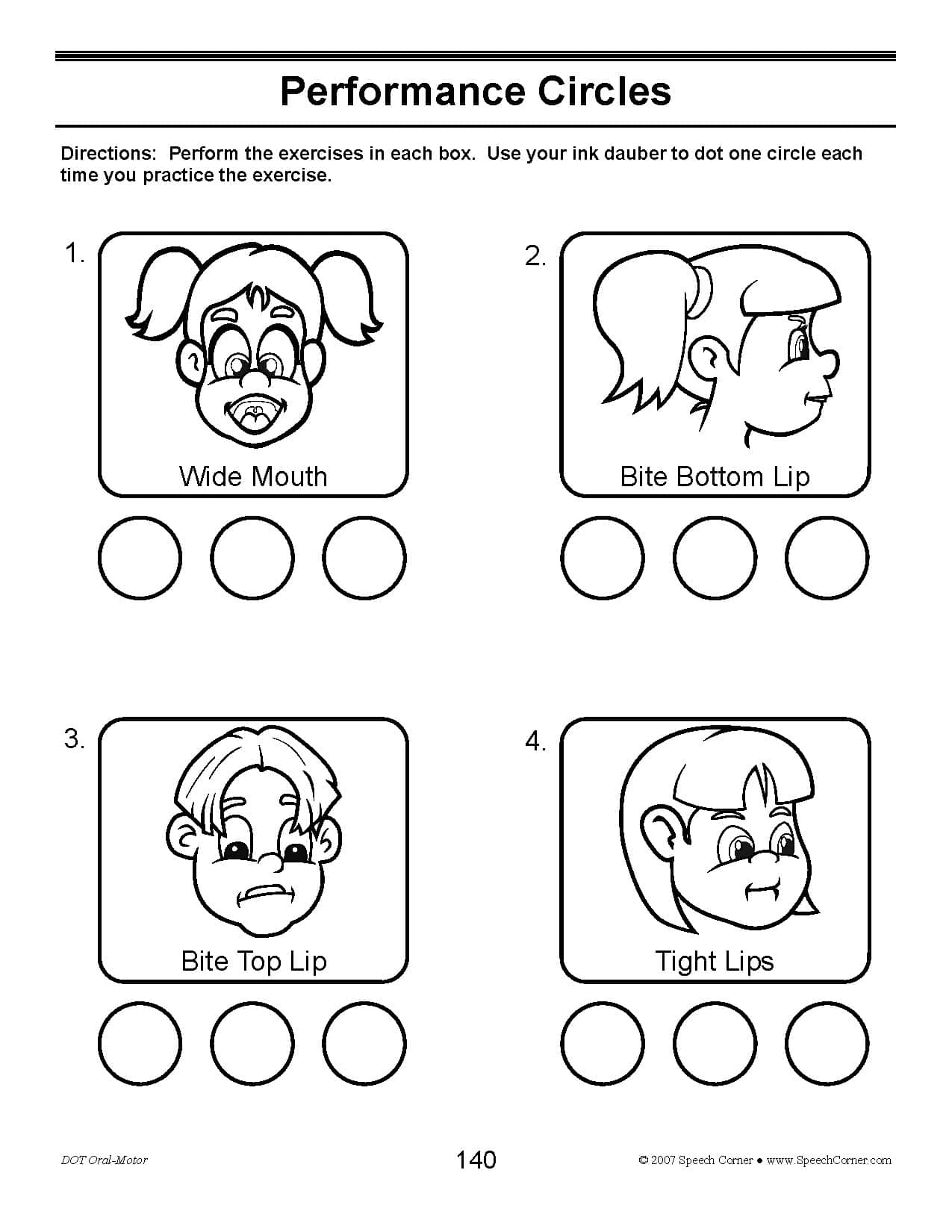 Performance Circles

Directions: Perform the exercises in each box. Use your ink dauber to dot one circle each time you practice the exercise.

1.

Wide Mouth

2.

Bite Bottom Lip

3.

Bite Top Lip

4.

Tight Lips

DOT Oral-Motor

140

© 2007 Speech Corner ● www.SpeechCorner.com