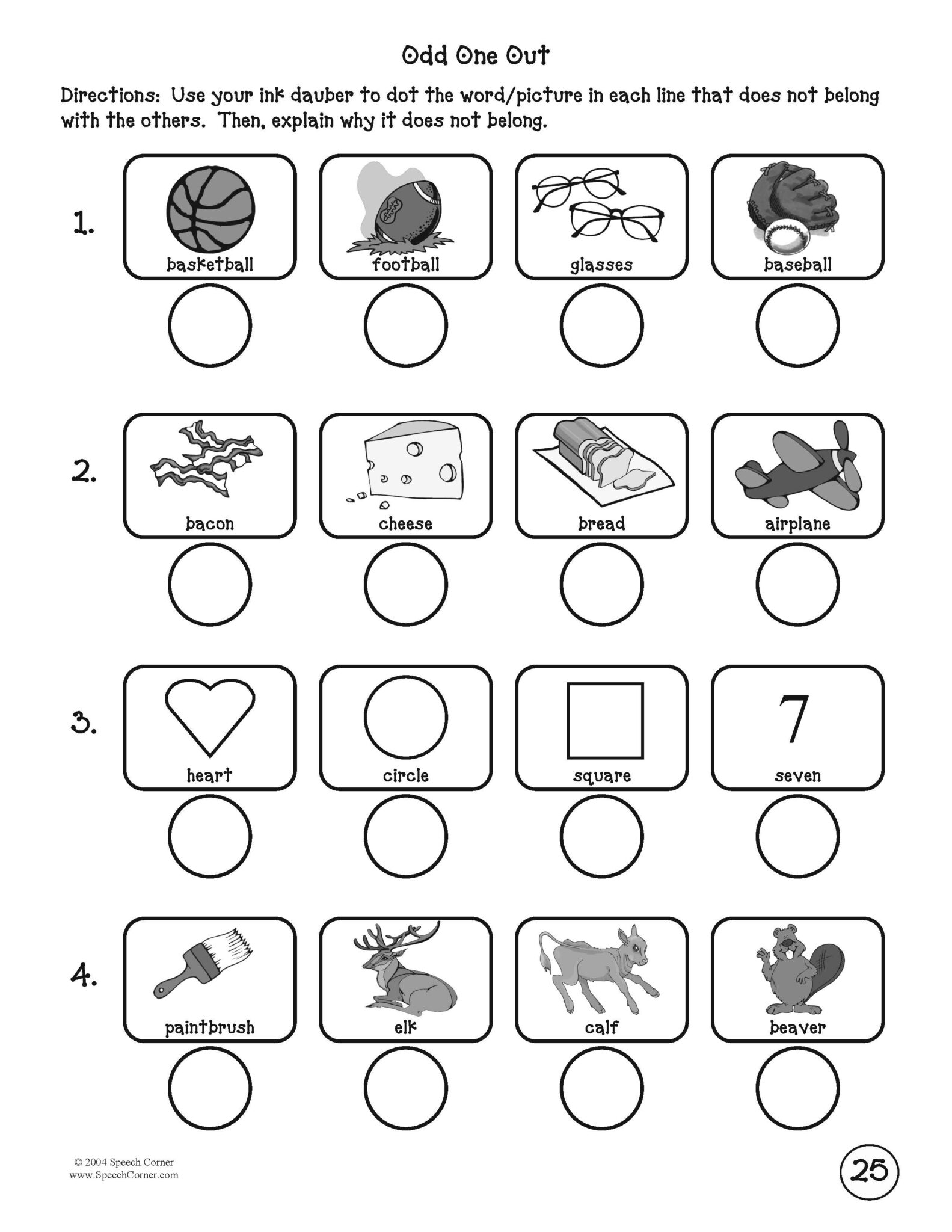 Odd One Out

Directions: Use your ink dauber to dot the word/picture in each line that does not belong with the others. Then, explain why it does not belong.

1. basketball football glasses baseball

2. bacon cheese bread airplane

3. heart circle square 7 seven

4. paintbrush elk calf beaver

© 2004 Speech Corner
www.SpeechCorner.com

25