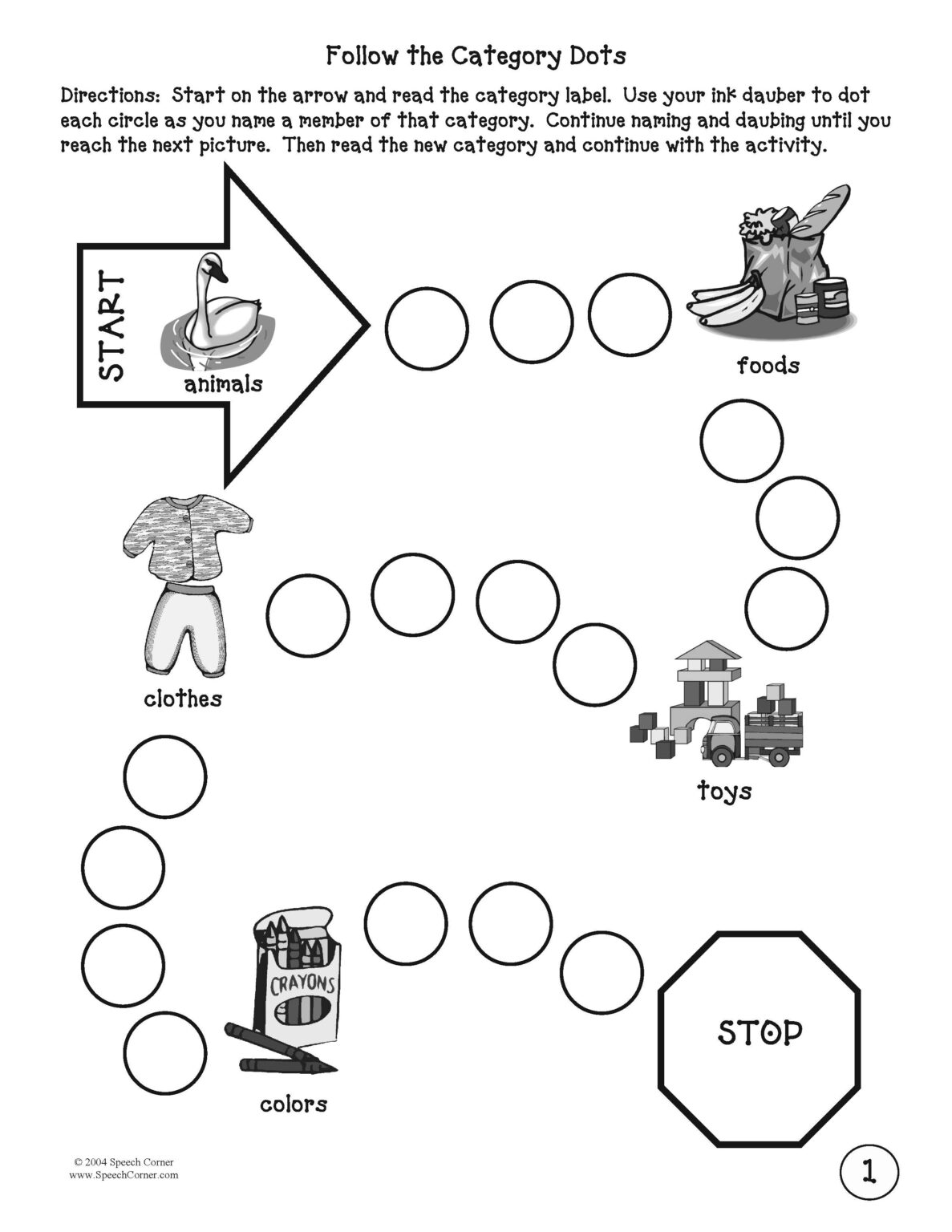 Follow the Category Dots

Directions: Start on the arrow and read the category label. Use your ink dauber to dot each circle as you name a member of that category. Continue naming and daubing until you reach the next picture. Then read the new category and continue with the activity.

START

animals

foods

clothes

toys

CRAYONS

colors

STOP

© 2004 Speech Corner
www.SpeechCorner.com

1