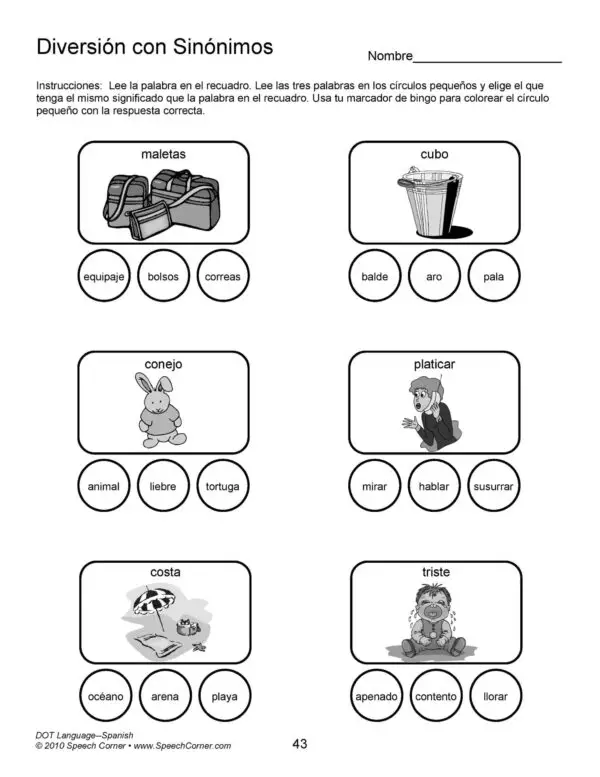 Diversión con Sinónimos

Nombre____________________

Instrucciones: Lee la palabra en el recuadro. Lee las tres palabras en los círculos pequeños y elige el que tenga el mismo significado que la palabra en el recuadro. Usa tu marcador de bingo para colorear el círculo pequeño con la respuesta correcta.

maletas

equipaje bolsos correas

cubo

balde aro pala

conejo

animal liebre tortuga

platicar

mirar hablar susurrar

costa

océano arena playa

triste

apenado contento llorar

DOT Language—Spanish
© 2010 Speech Corner • www.SpeechCorner.com

43